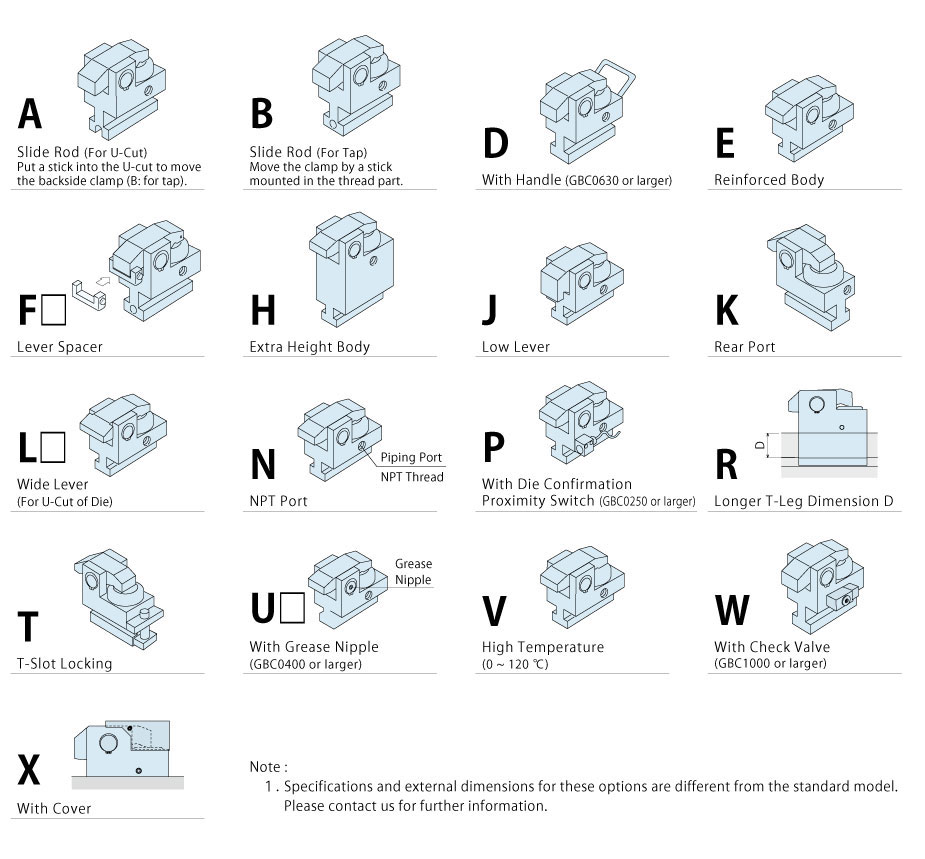 A
Slide Rod (For U-Cut)
Put a stick into the U-cut to move the backside clamp (B: for tap).

B
Slide Rod (For Tap)
Move the clamp by a stick mounted in the thread part.

D
With Handle (GBC0630 or larger)

E
Reinforced Body

F□
Lever Spacer

H
Extra Height Body

J
Low Lever

K
Rear Port

L□
Wide Lever
(For U-Cut of Die)

N
Piping Port
NPT Thread
NPT Port

P
With Die Confirmation Proximity Switch (GBC0250 or larger)

R
D
Longer T-Leg Dimension D

T
T-Slot Locking

U□
Grease Nipple
With Grease Nipple
(GBC0400 or larger)

V
High Temperature
(0 ~ 120 ℃)

W
With Check Valve
(GBC1000 or larger)

X
With Cover

Note :
1 . Specifications and external dimensions for these options are different from the standard model. Please contact us for further information.