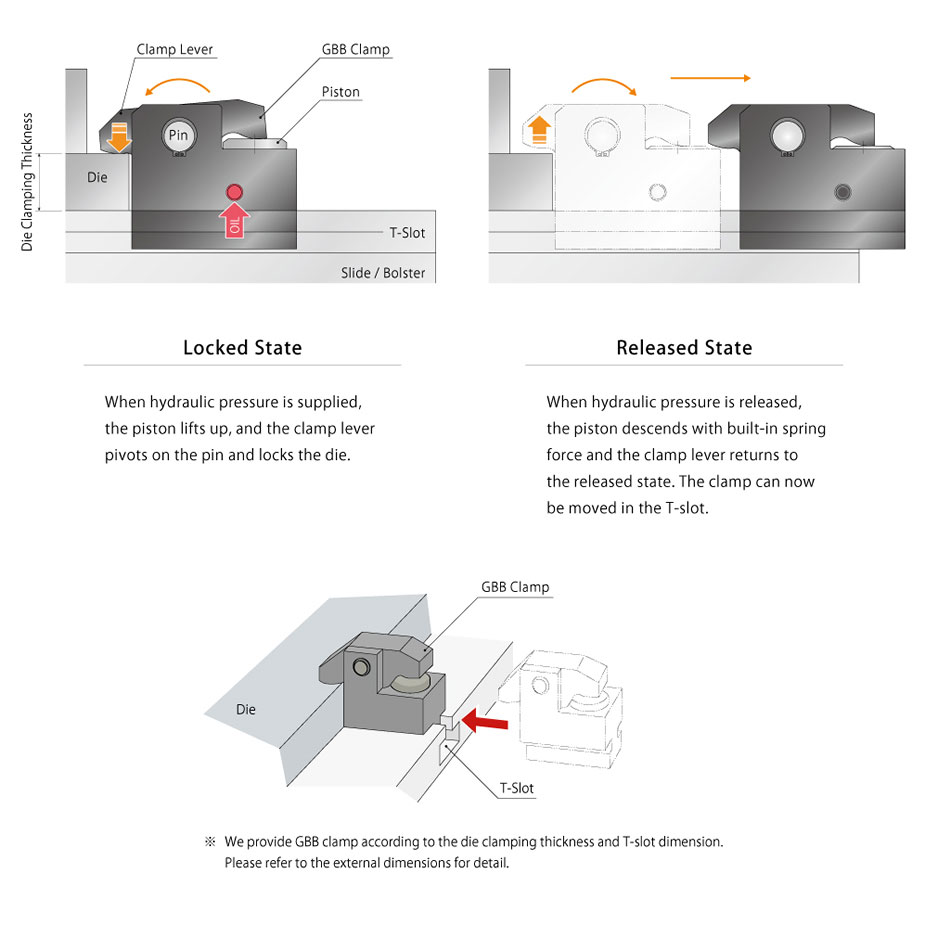 Clamp Lever
GBB Clamp
Piston
Die Clamping Thickness
Pin
Die
OIL
T-Slot
Slide / Bolster

Locked State

When hydraulic pressure is supplied, the piston lifts up, and the clamp lever pivots on the pin and locks the die.

Released State

When hydraulic pressure is released, the piston descends with built-in spring force and the clamp lever returns to the released state. The clamp can now be moved in the T-slot.

GBB Clamp
Die
T-Slot

※ We provide GBB clamp according to the die clamping thickness and T-slot dimension. Please refer to the external dimensions for detail.